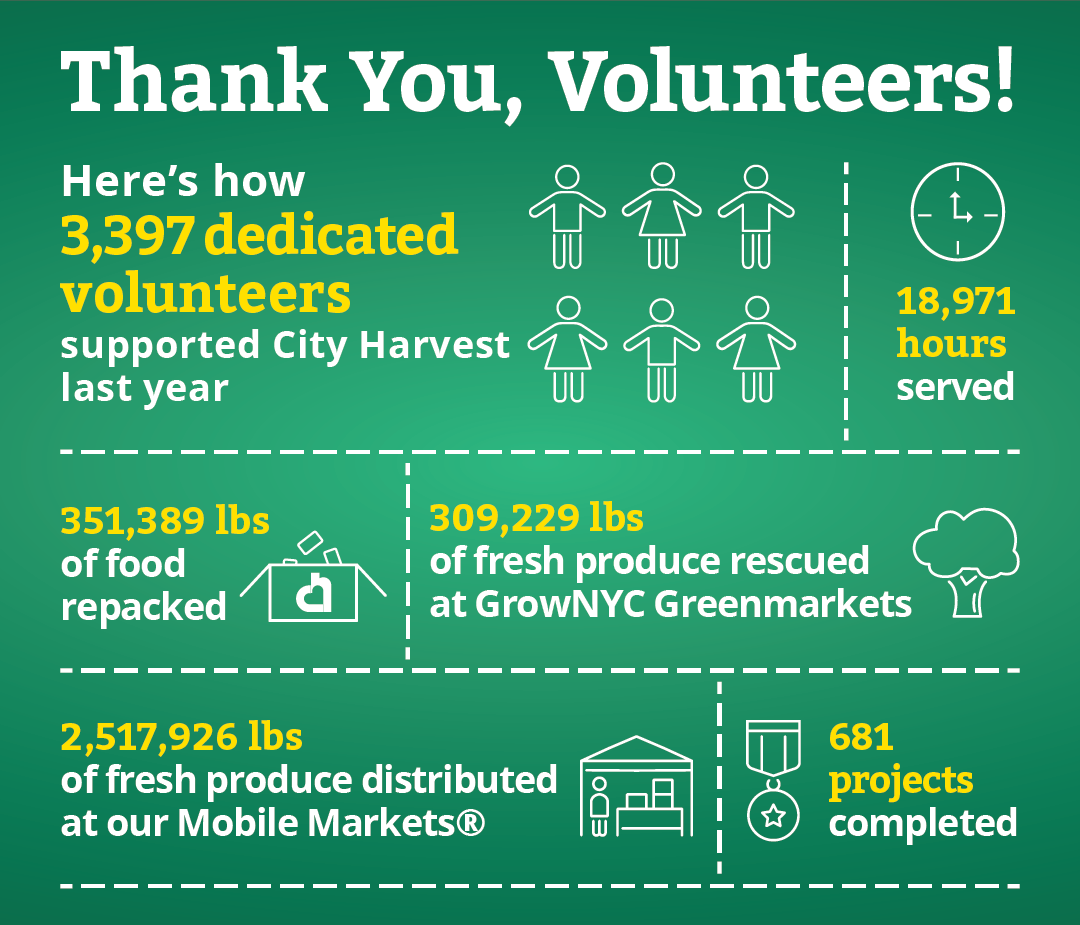 Thank You, Volunteers!

Here's how 3,397 dedicated volunteers supported City Harvest last year

18,971 hours served

351,389 lbs of food repacked

309,229 lbs of fresh produce rescued at GrowNYC Greenmarkets

2,517,926 lbs of fresh produce distributed at our Mobile Markets®

681 projects completed