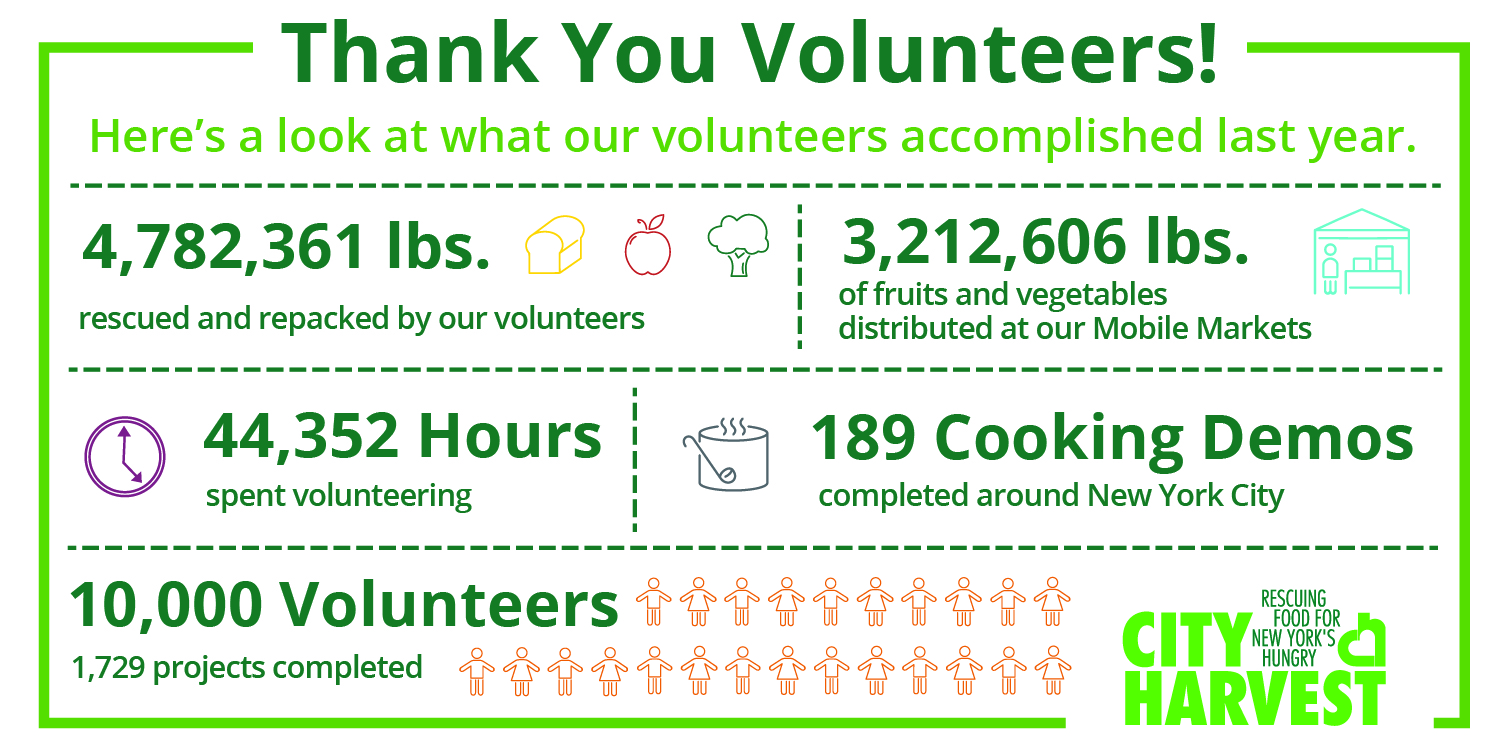 Thank You Volunteers!

Here's a look at what our volunteers accomplished last year.

4,782,361 lbs.
rescued and repacked by our volunteers

3,212,606 lbs.
of fruits and vegetables distributed at our Mobile Markets

44,352 Hours
spent volunteering

189 Cooking Demos
completed around New York City

10,000 Volunteers
1,729 projects completed

CITY HARVEST
RESCUING FOOD FOR NEW YORK'S HUNGRY